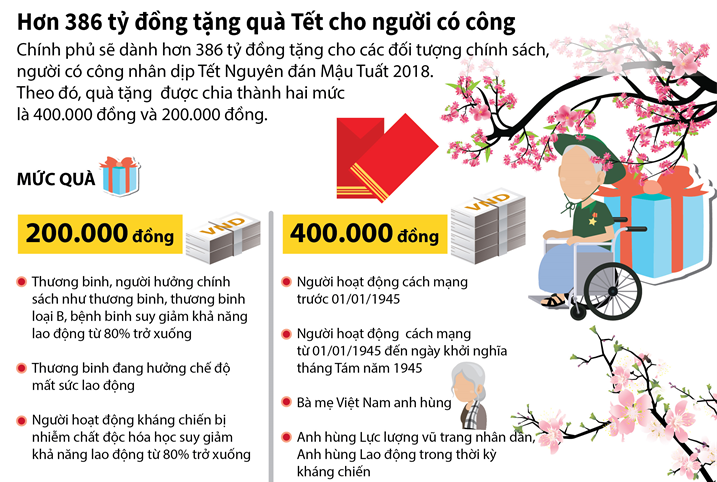 Hơn 386 tỷ đồng tặng quà Tết cho người có công

Chính phủ sẽ dành hơn 386 tỷ đồng tặng cho các đối tượng chính sách, người có công nhân dịp Tết Nguyên đán Mậu Tuất 2018. Theo đó, quà tặng được chia thành hai mức là 400.000 đồng và 200.000 đồng.

MỨC QUÀ

200.000 đồng

VND

Thương binh, người hưởng chính sách như thương binh, thương binh loại B, bệnh binh suy giảm khả năng lao động từ 80% trở xuống

Thương binh đang hưởng chế độ mất sức lao động

Người hoạt động kháng chiến bị nhiễm chất độc hóa học suy giảm khả năng lao động từ 80% trở xuống

400.000 đồng

VND

Người hoạt động cách mạng trước 01/01/1945

Người hoạt động cách mạng từ 01/01/1945 đến ngày khởi nghĩa tháng Tám năm 1945

Bà mẹ Việt Nam anh hùng

Anh hùng Lực lượng vũ trang nhân dân, Anh hùng Lao động trong thời kỳ kháng chiến